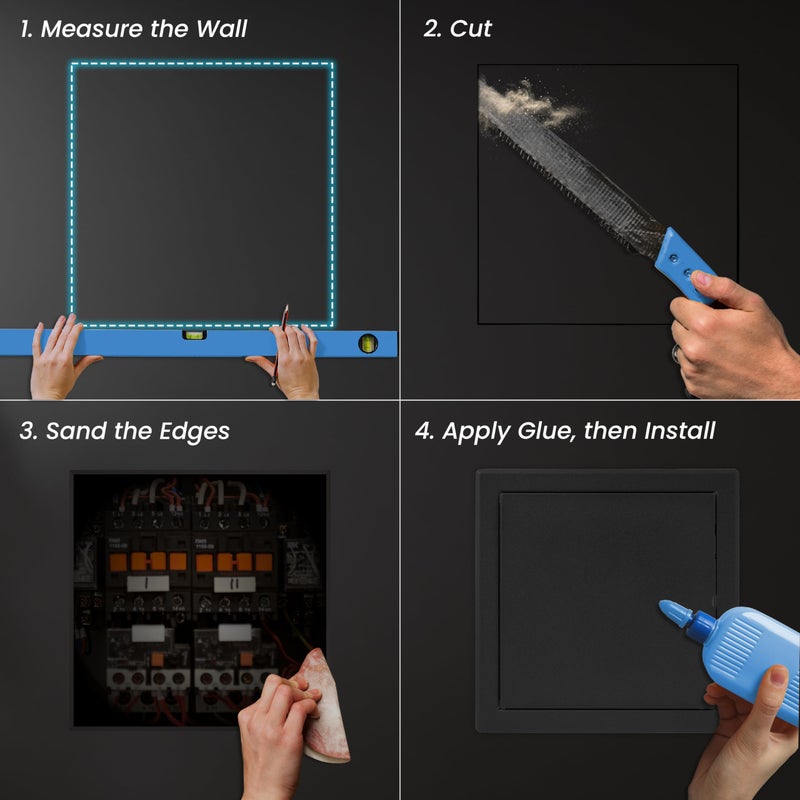 1. Measure the Wall

2. Cut

3. Sand the Edges

4. Apply Glue, then Install